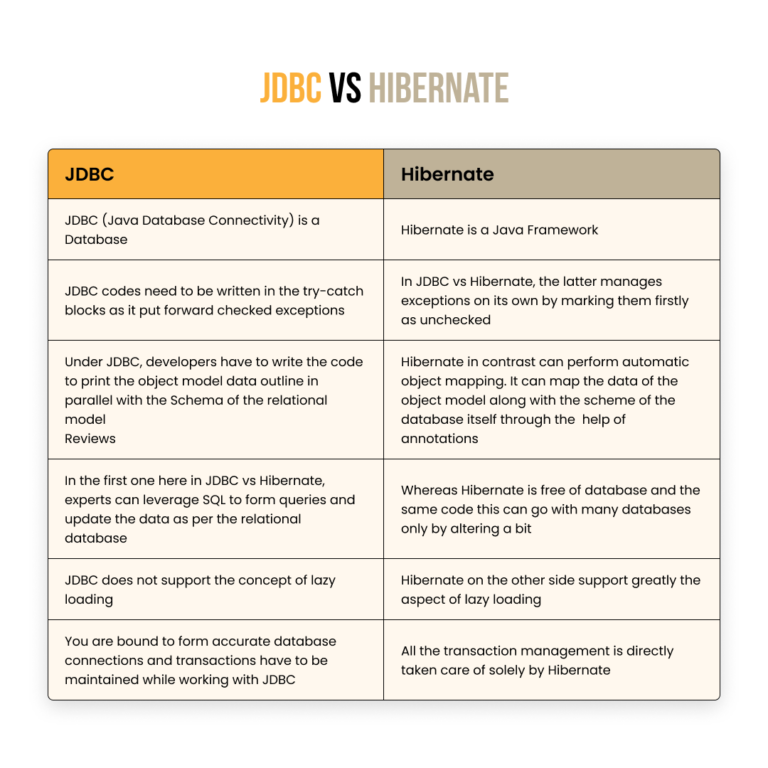 JDBC VS HIBERNATE

| JDBC | Hibernate |
|---|---|
| JDBC (Java Database Connectivity) is a Database | Hibernate is a Java Framework |
| JDBC codes need to be written in the try-catch blocks as it put forward checked exceptions | In JDBC vs Hibernate, the latter manages exceptions on its own by marking them firstly as unchecked |
| Under JDBC, developers have to write the code to print the object model data outline in parallel with the Schema of the relational model Reviews | Hibernate in contrast can perform automatic object mapping. It can map the data of the object model along with the scheme of the database itself through the help of annotations |
| In the first one here in JDBC vs Hibernate, experts can leverage SQL to form queries and update the data as per the relational database | Whereas Hibernate is free of database and the same code this can go with many databases only by altering a bit |
| JDBC does not support the concept of lazy loading | Hibernate on the other side support greatly the aspect of lazy loading |
| You are bound to form accurate database connections and transactions have to be maintained while working with JDBC | All the transaction management is directly taken care of solely by Hibernate |