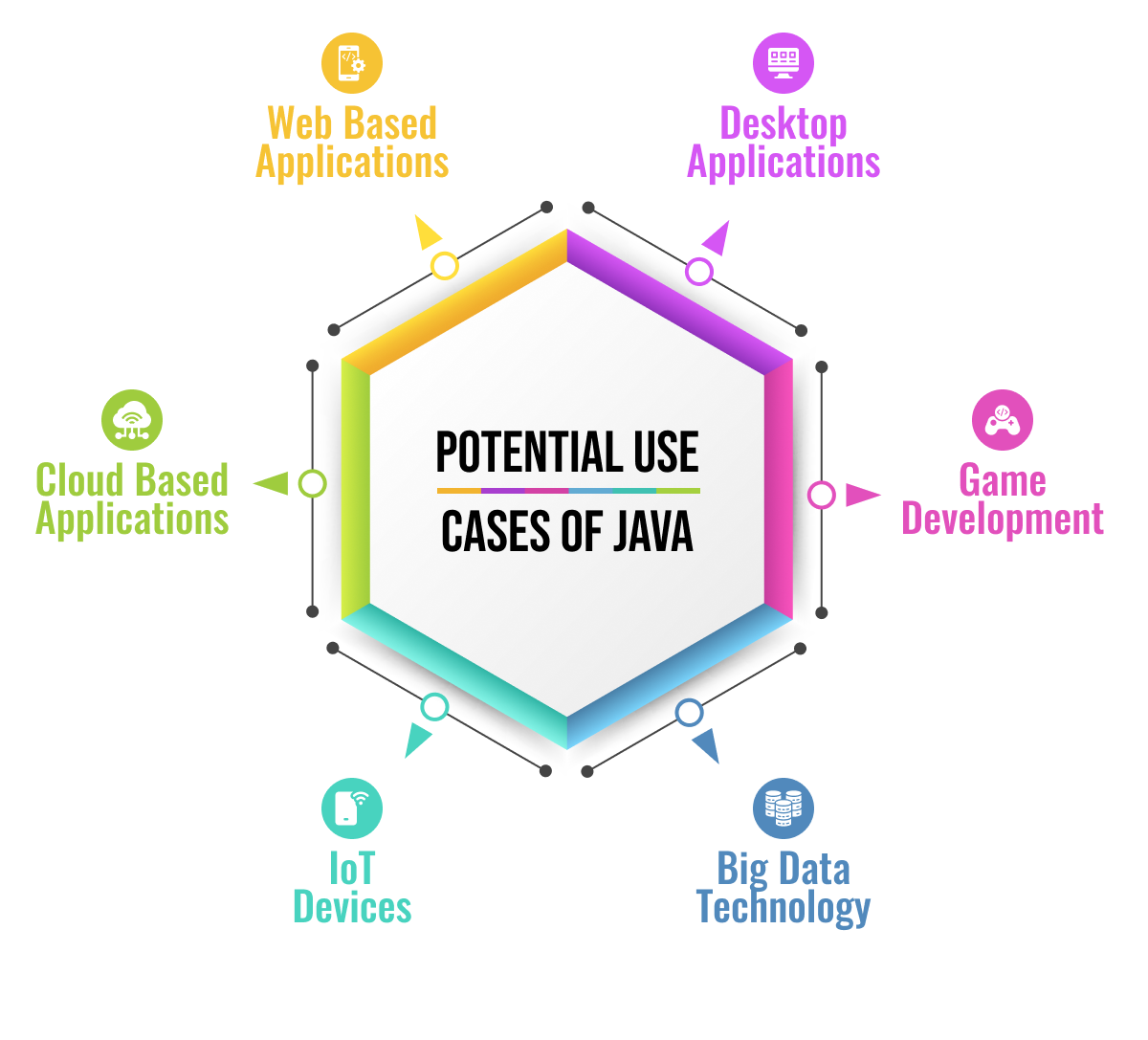 Web Based Applications

Desktop Applications

Cloud Based Applications

POTENTIAL USE CASES OF JAVA

Game Development

IoT Devices

Big Data Technology