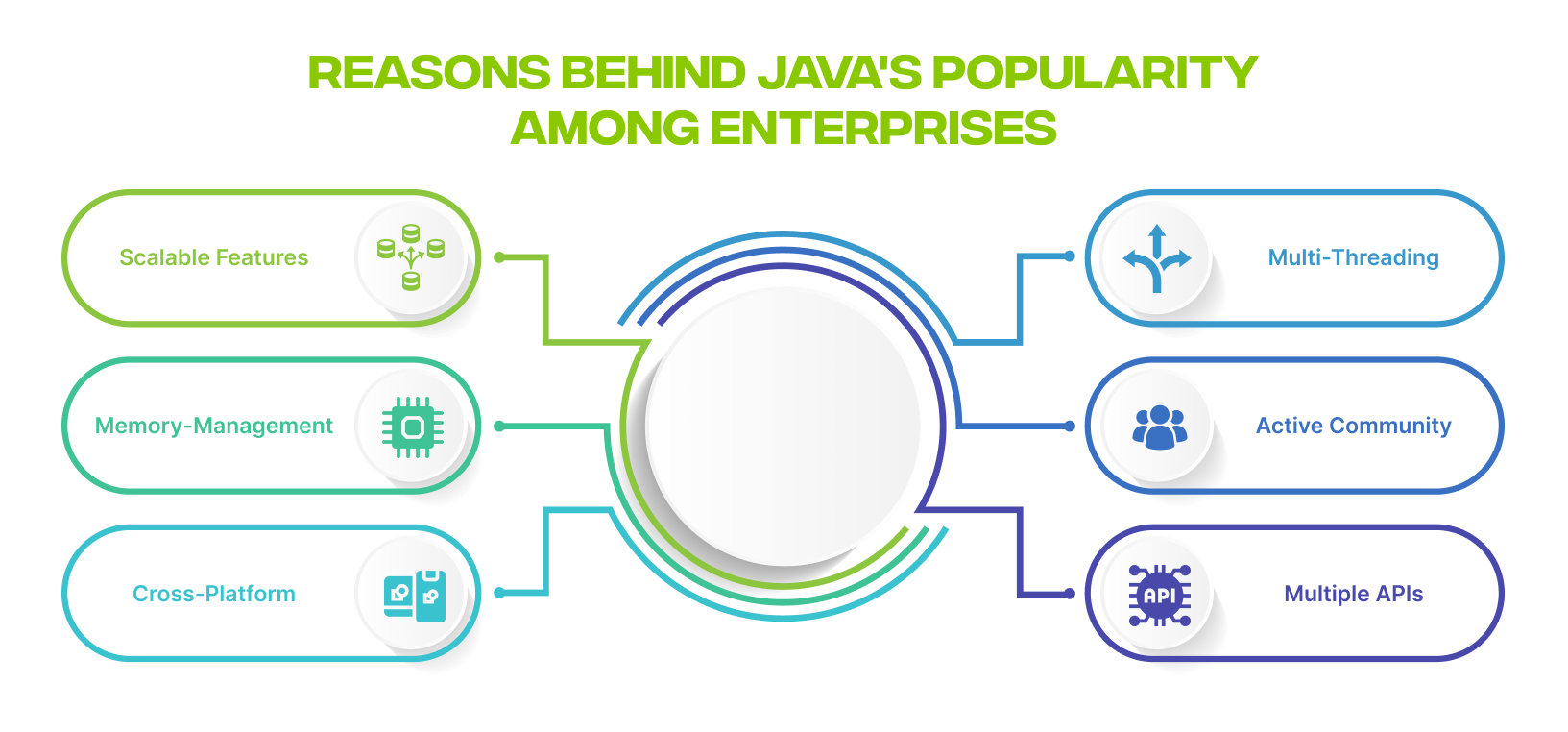 REASONS BEHIND JAVA'S POPULARITY AMONG ENTERPRISES

Scalable Features

Memory-Management

Cross-Platform

Multi-Threading

Active Community

API

Multiple APIs