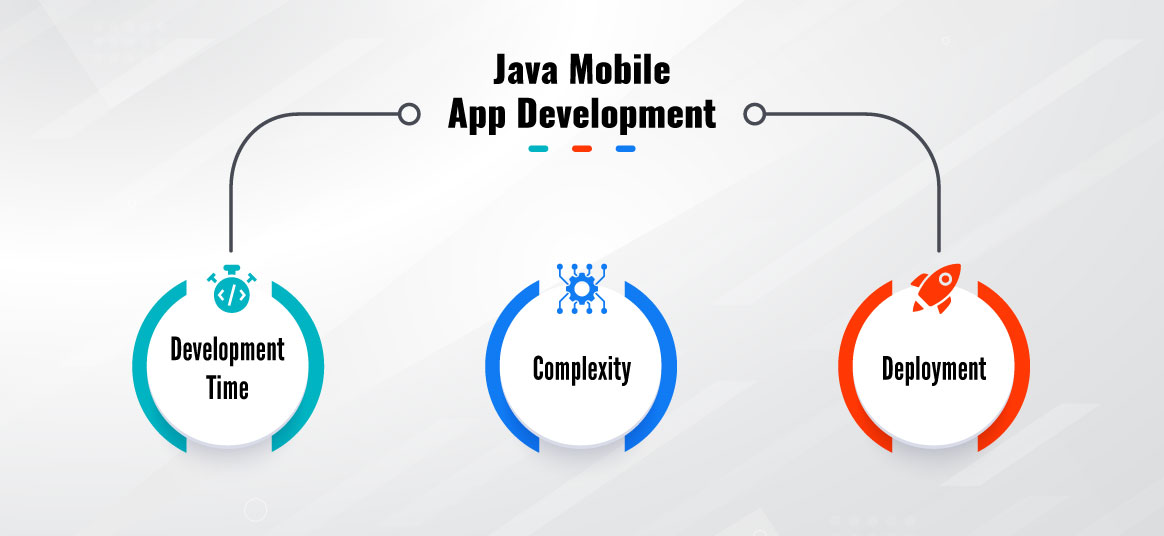 Java Mobile App Development

Development Time

Complexity

Deployment