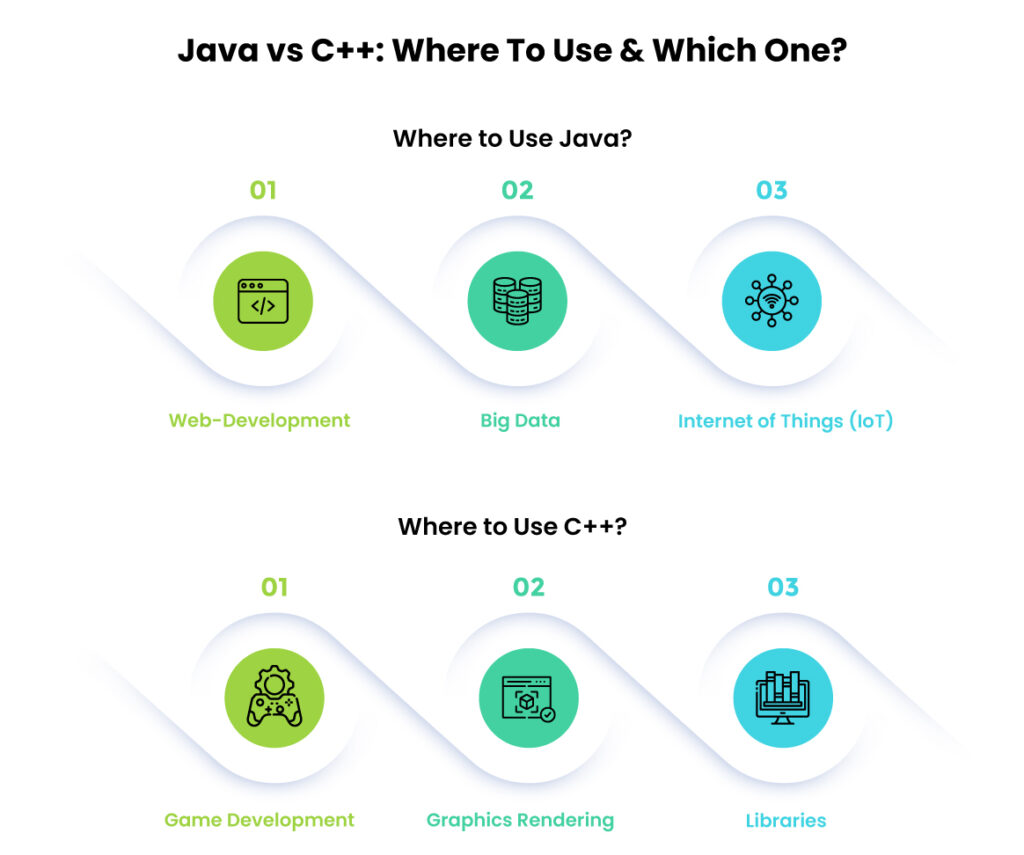 Java vs C++: Where To Use & Which One?

Where to Use Java?

01

Web-Development

02

Big Data

03

Internet of Things (IoT)

Where to Use C++?

01

Game Development

02

Graphics Rendering

03

Libraries